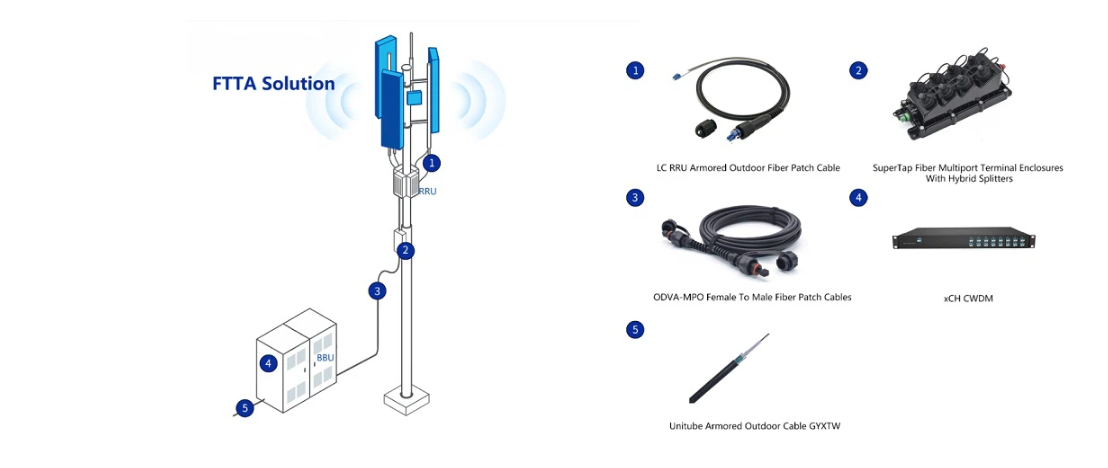 FTTA Solution

1

RRU

2

3

4

BBU

5

1

LC RRU Armored Outdoor Fiber Patch Cable

2

SuperTap Fiber Multiport Terminal Enclosures With Hybrid Splitters

3

ODVA-MPO Female To Male Fiber Patch Cables

4

xCH CWDM

5

Unitube Armored Outdoor Cable GYXTW